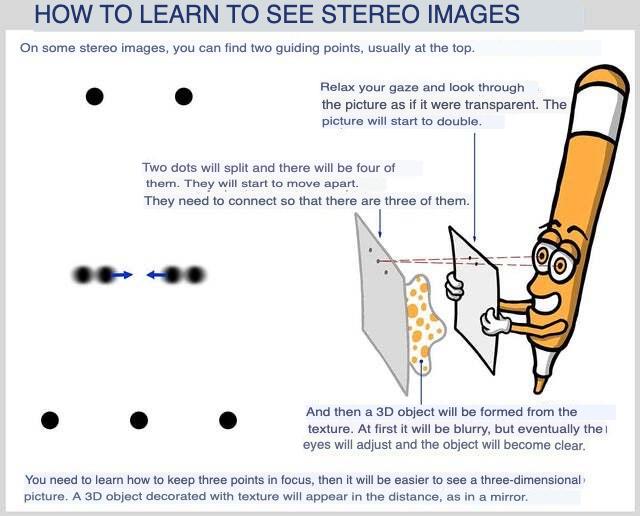 HOW TO LEARN TO SEE STEREO IMAGES

On some stereo images, you can find two guiding points, usually at the top.

Relax your gaze and look through the picture as if it were transparent. The picture will start to double.

Two dots will split and there will be four of them. They will start to move apart. They need to connect so that there are three of them.

And then a 3D object will be formed from the texture. At first it will be blurry, but eventually the eyes will adjust and the object will become clear.

You need to learn how to keep three points in focus, then it will be easier to see a three-dimensional picture. A 3D object decorated with texture will appear in the distance, as in a mirror.